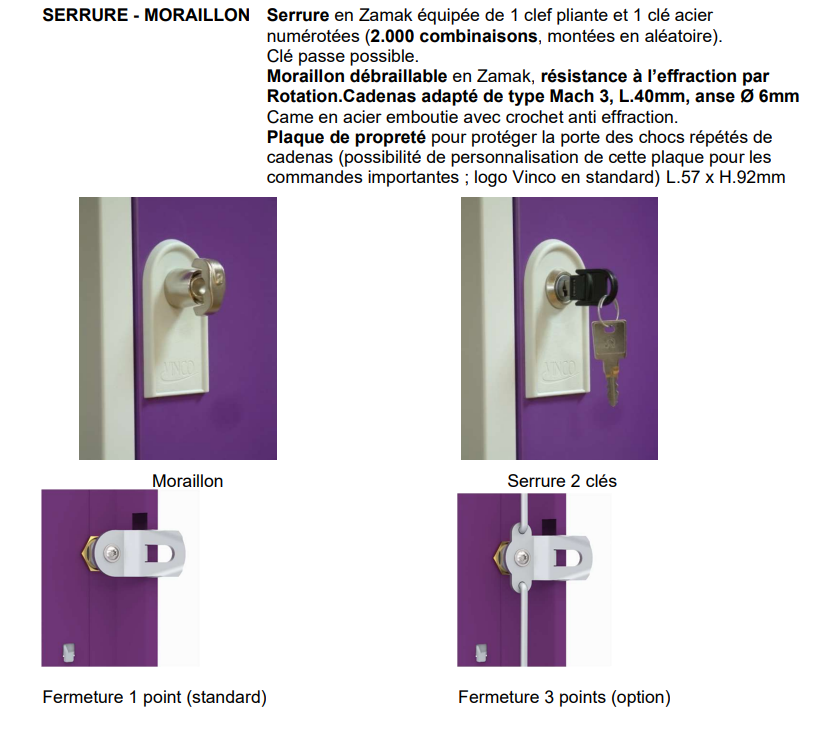 SERRURE - MORAILLON Serrure en Zamak équipée de 1 clef pliante et 1 clé acier numérotées (2.000 combinaisons, montées en aléatoire).
Clé passe possible.
Moraillon débraillable en Zamak, résistance à l'effraction par Rotation.Cadenas adapté de type Mach 3, L.40mm, anse Ø 6mm
Came en acier emboutie avec crochet anti effraction.
Plaque de propreté pour protéger la porte des chocs répétés de cadenas (possibilité de personnalisation de cette plaque pour les commandes importantes ; logo Vinco en standard) L.57 x H.92mm

VINCO

VINCO

Moraillon

Serrure 2 clés

Fermeture 1 point (standard)

Fermeture 3 points (option)